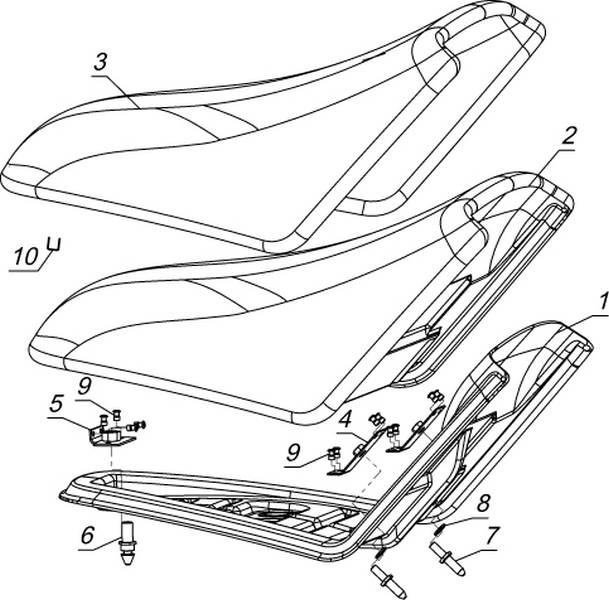 3
2
10
1
9
5
4
9
8
6
7