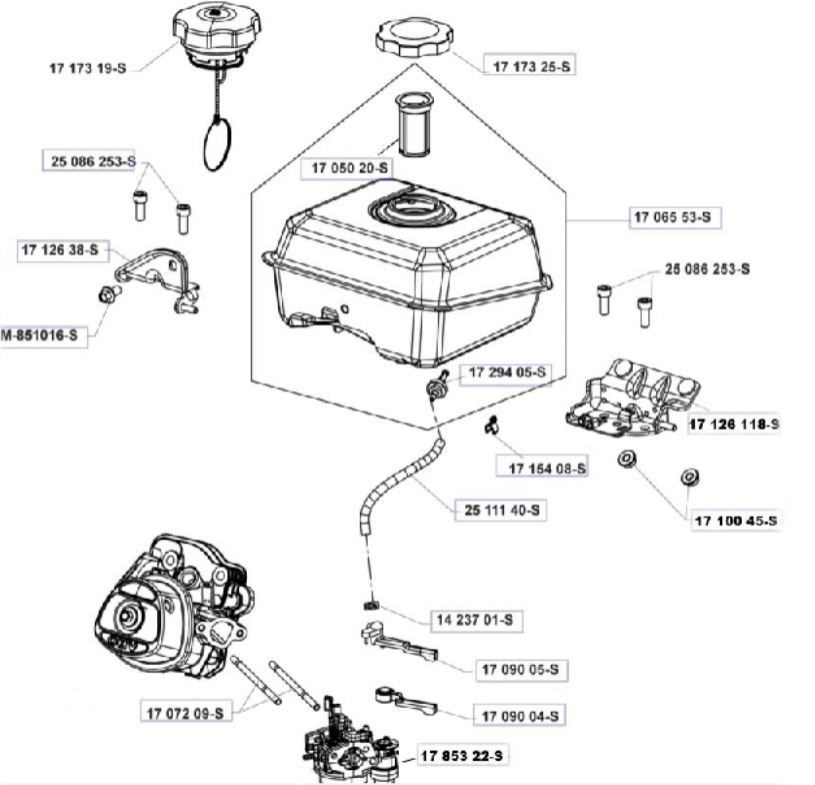 17 173 19-S

17 173 25-S

25 086 253-S

17 050 20-S

17 065 53-S

17 126 38-S

25 086 253-S

M-851016-S

17 294 05-S

17 126 118-S

17 164 08-S

25 111 40-S

17 100 45-S

14 237 01-S

17 090 05-S

17 072 09-S

17 090 04-S

17 853 22-S