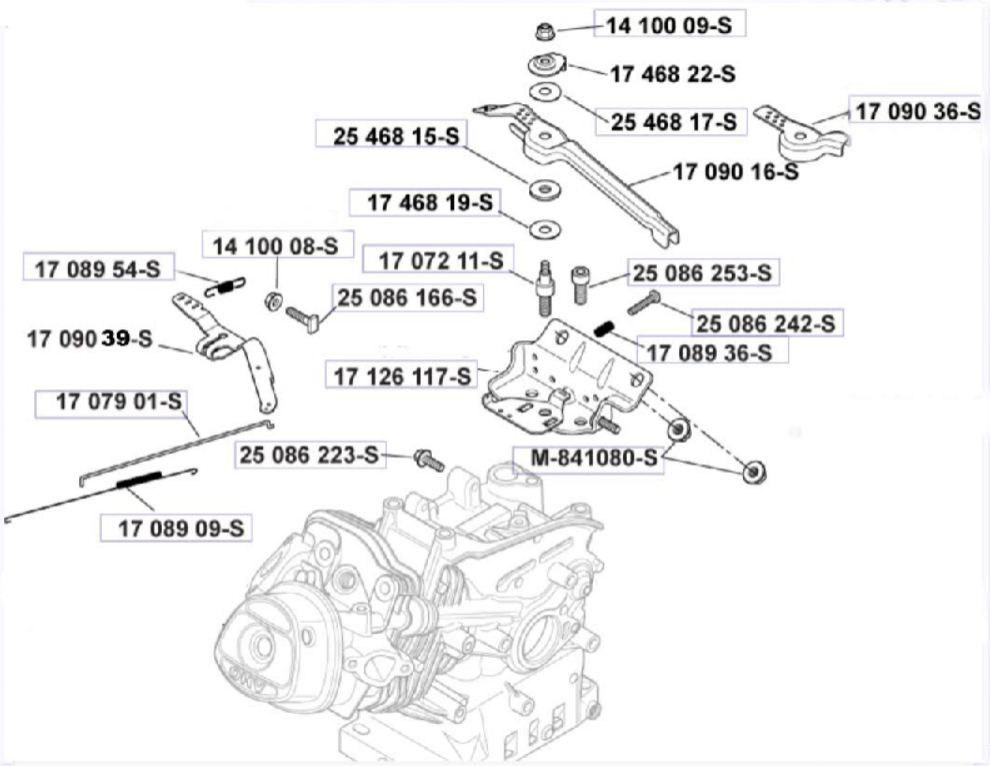 14 100 09-S
17 468 22-S
25 468 17-S
17 090 36-S
25 468 15-S
17 090 16-S
17 468 19-S
14 100 08-S
17 072 11-S
25 086 253-S
17 089 54-S
25 086 166-S
25 086 242-S
17 090 39-S
17 089 36-S
17 126 117-S
17 079 01-S
25 086 223-S
M-841080-S
17 089 09-S