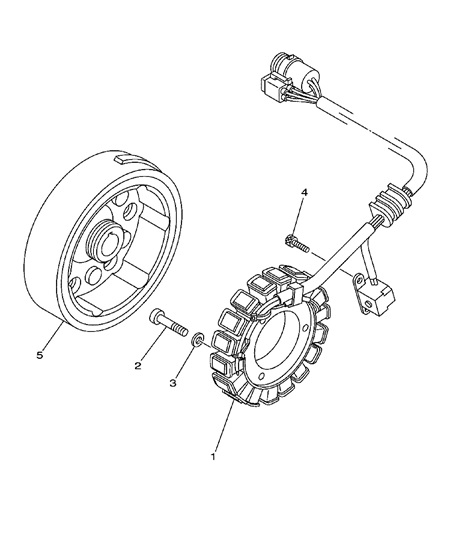 4
5
2
3
1