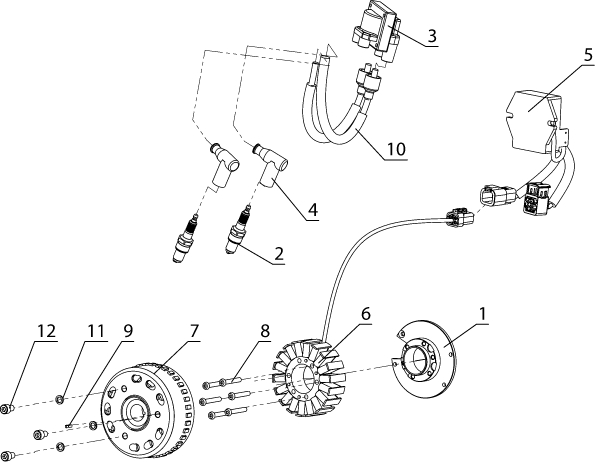 3
5
10
4
2
12
11
9
7
8
6
1