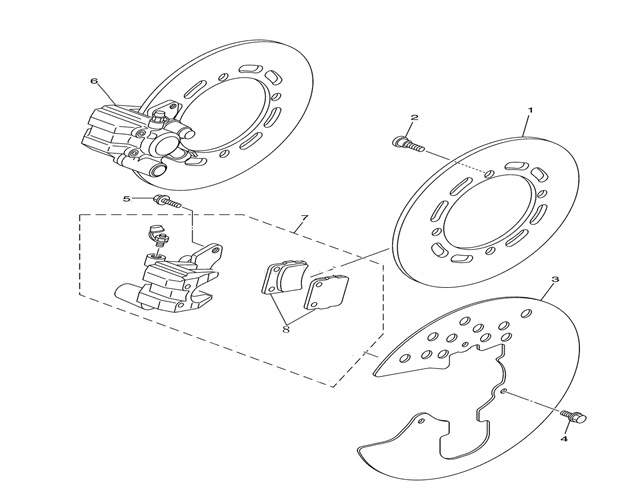 6
2
1
5
7
8
3
4