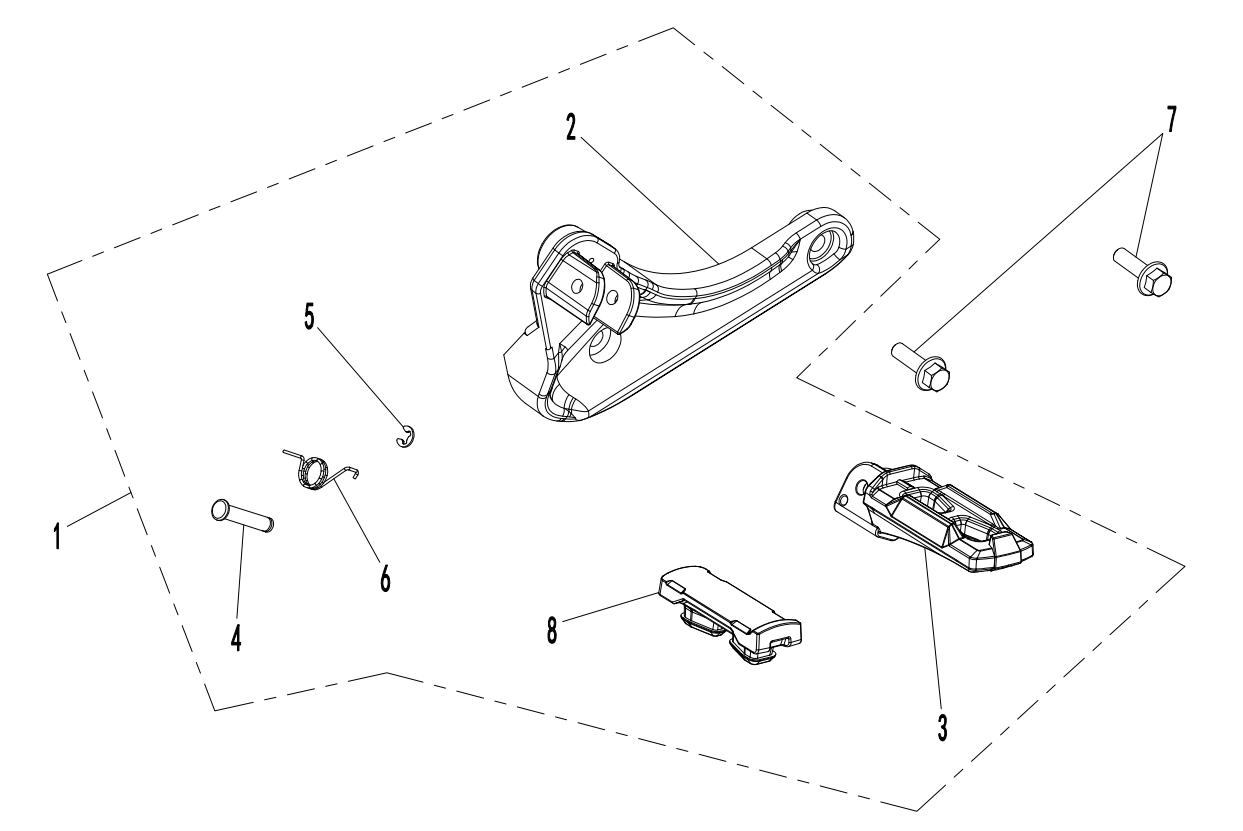 2
7
5
1
6
4
8
3