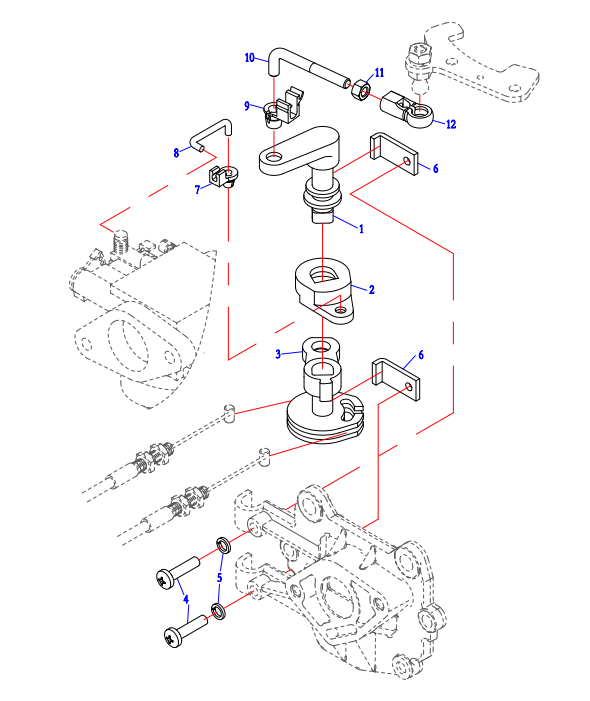 10
11
9
12
8
6
7
1
2
3
6
5
4