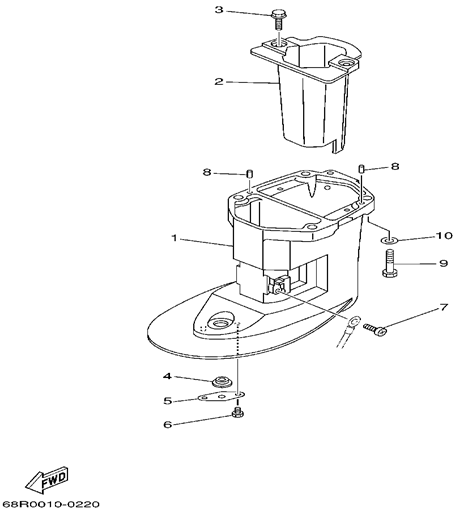 3
2
8
8
1
10
9
7
4
5
6
FWD
68R0010-0220