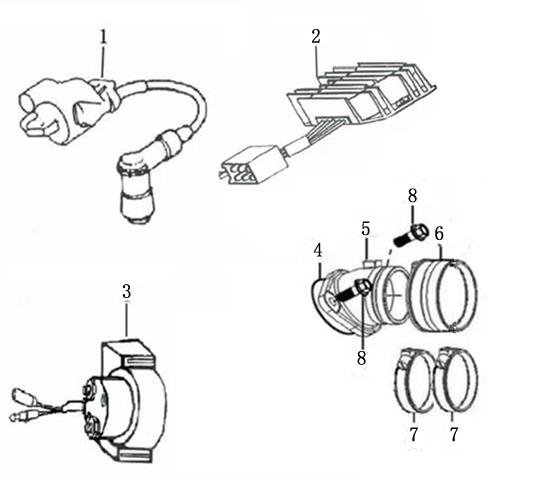 1
2
8
5
6
4
3
8
7
7