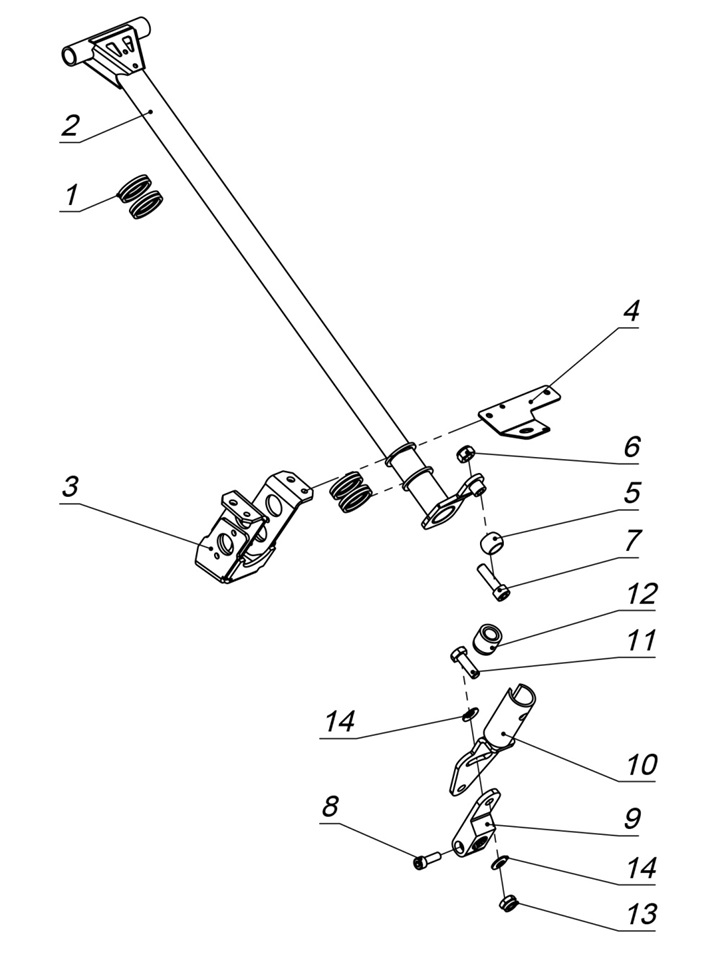 2
1
4
6
3
5
7
12
11
14
10
8
9
14
13