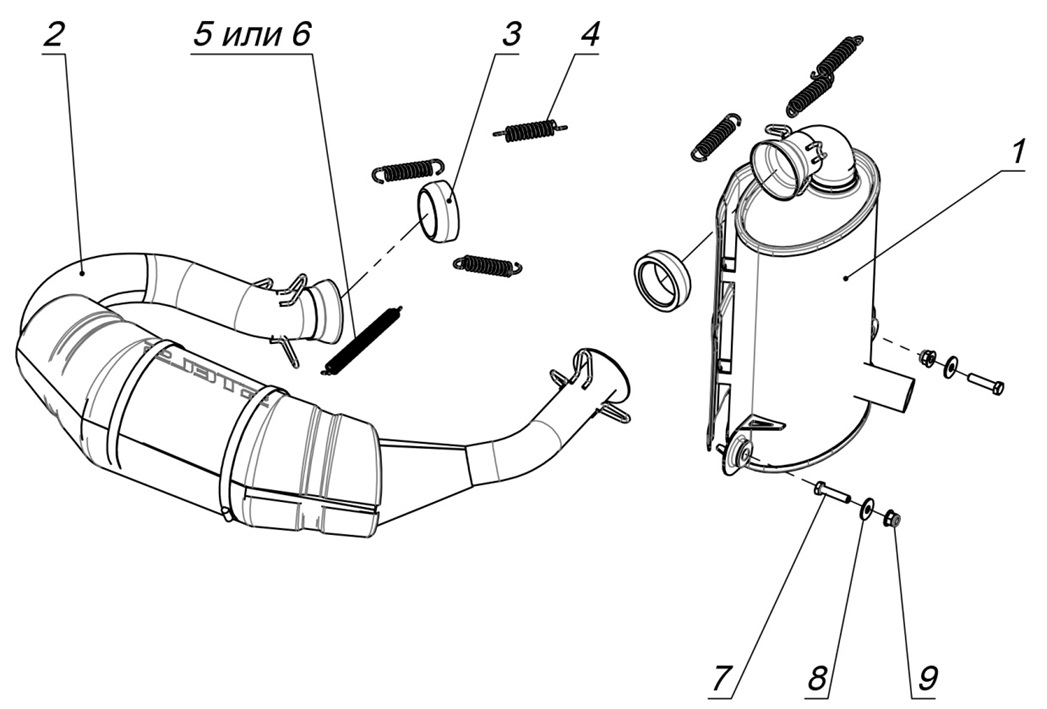 2
5 или 6
3
4
1
7
8
9